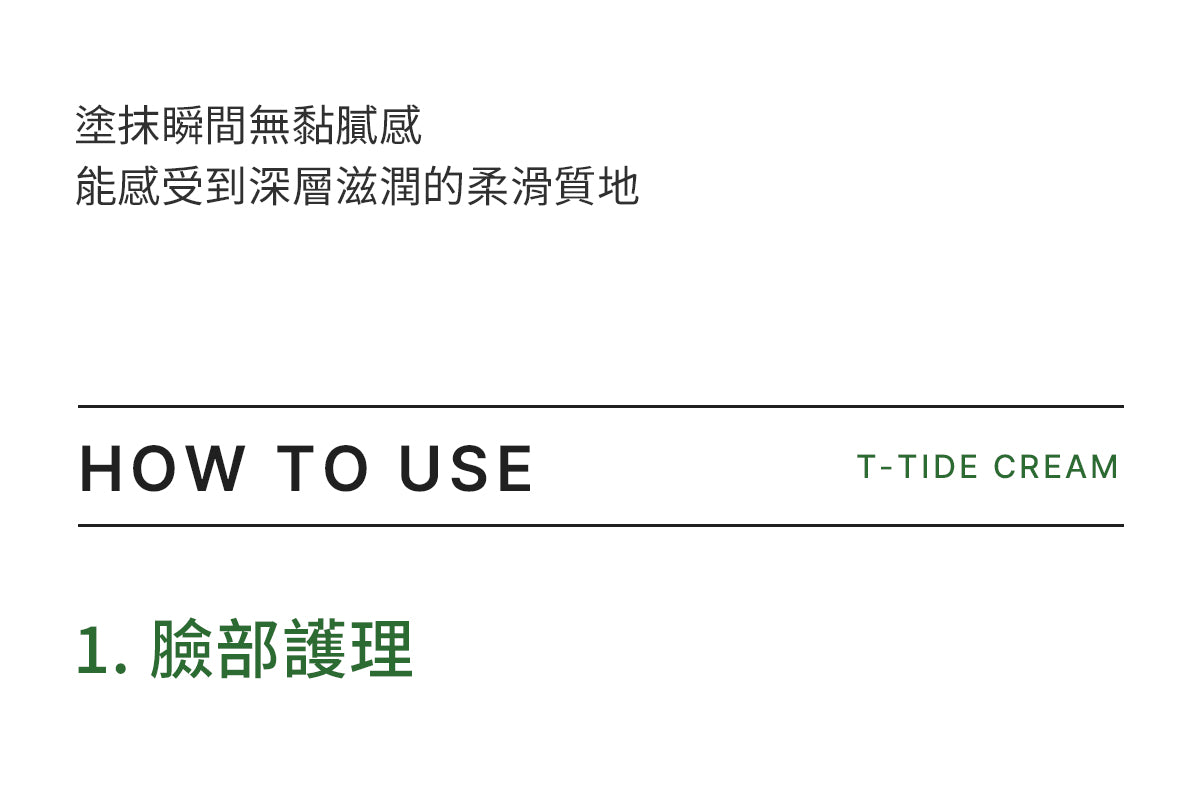 塗抹瞬間無黏膩感
能感受到深層滋潤的柔滑質地

HOW TO USE

T-TIDE CREAM

1.臉部護理