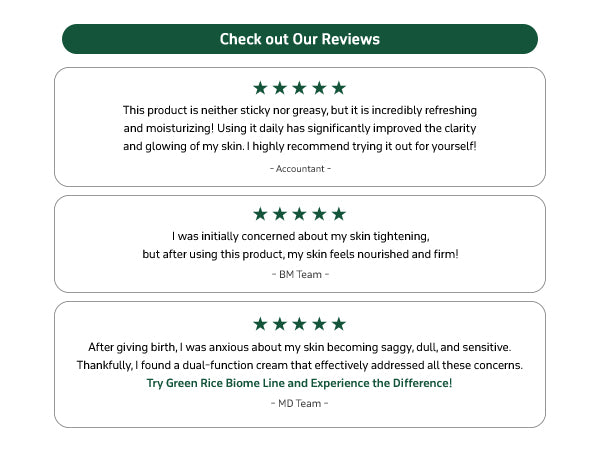 Check out Our Reviews

★★★★★

This product is neither sticky nor greasy, but it is incredibly refreshing and moisturizing! Using it daily has significantly improved the clarity and glowing of my skin. I highly recommend trying it out for yourself!

- Accountant -

★★★★★

I was initially concerned about my skin tightening, but after using this product, my skin feels nourished and firm!

- BM Team -

★★★★★

After giving birth, I was anxious about my skin becoming saggy, dull, and sensitive. Thankfully, I found a dual-function cream that effectively addressed all these concerns.

Try Green Rice Biome Line and Experience the Difference!

- MD Team -